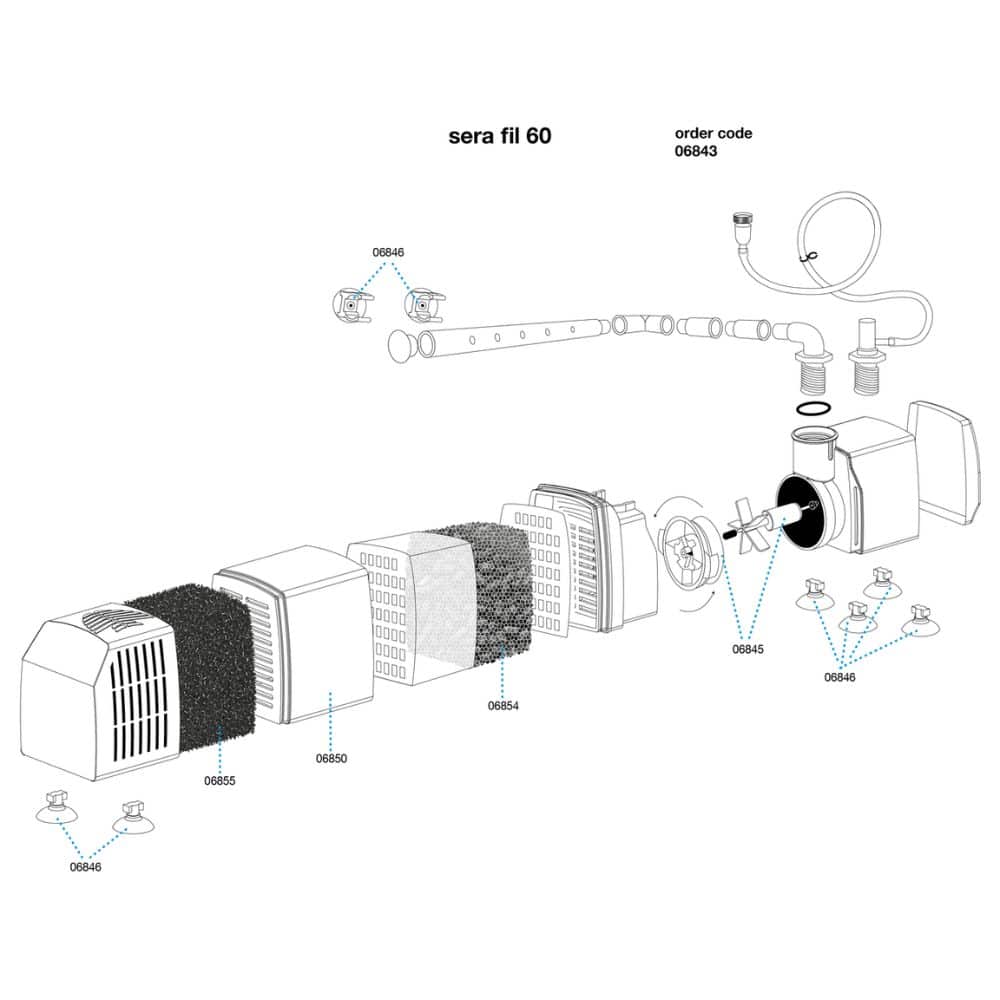 sera fil 60

order code
06843

06846

06845

06846

06854

06850

06855

06846