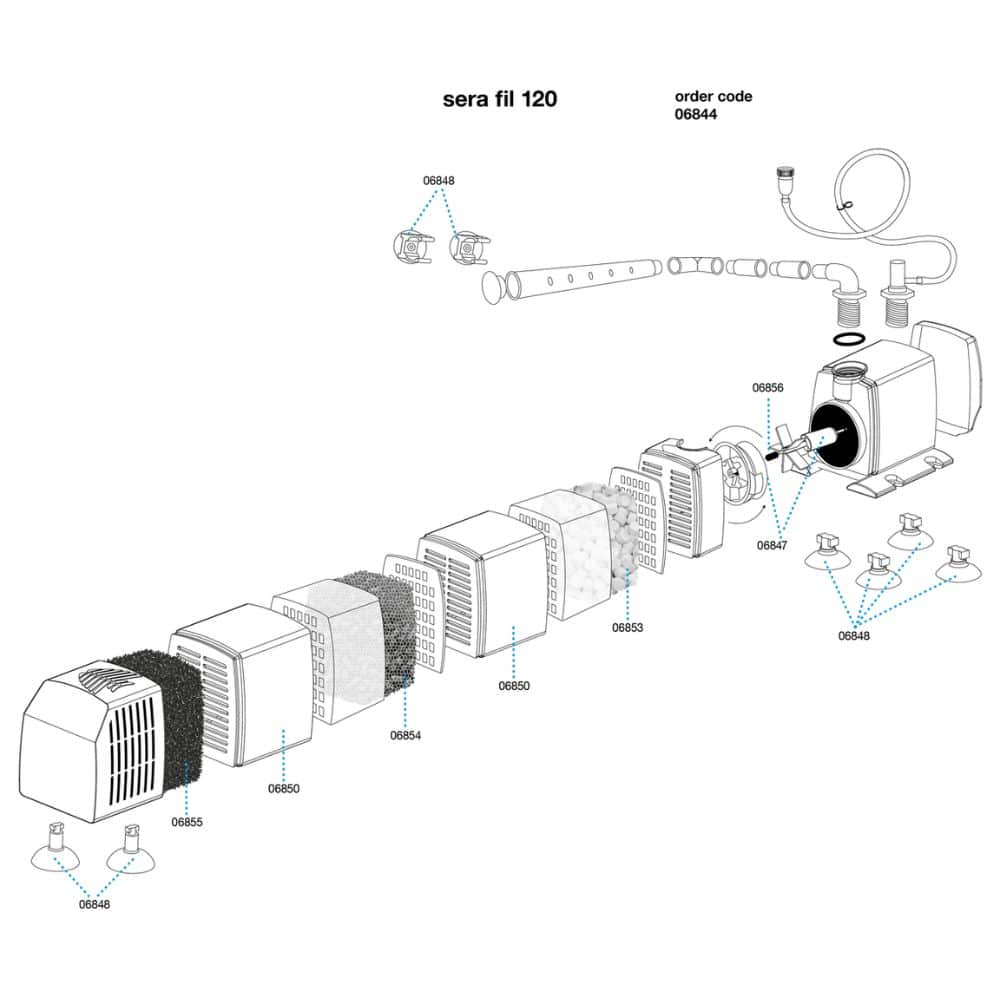 sera fil 120

order code
06844

06848

06856

06847

06848

06853

06850

06854

06850

06855

06848